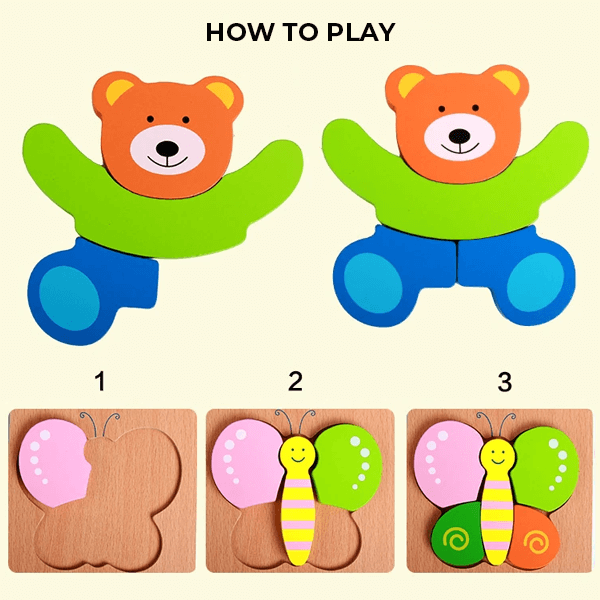 HOW TO PLAY

1

2

3